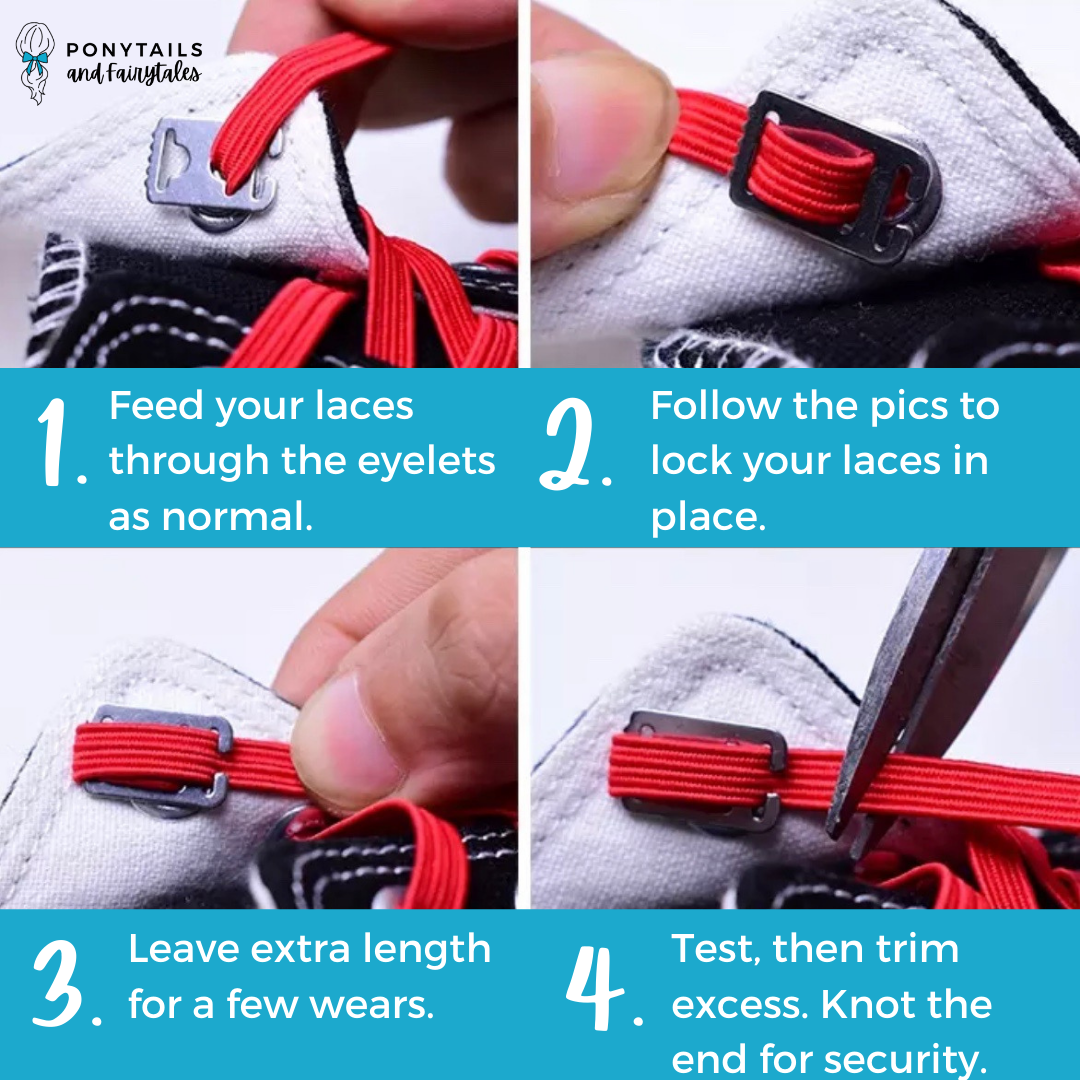 PONYTAILS and Fairytales

1. Feed your laces through the eyelets as normal.

2. Follow the pics to lock your laces in place.

3. Leave extra length for a few wears.

4. Test, then trim excess. Knot the end for security.