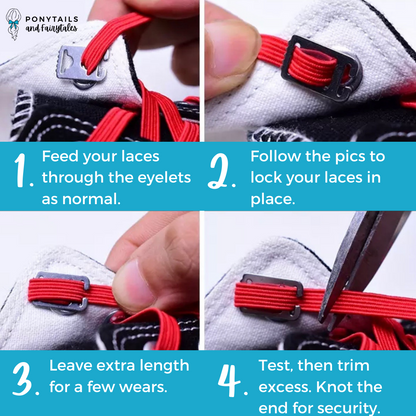 PONYTAILS and Fairytales

1. Feed your laces through the eyelets as normal.

2. Follow the pics to lock your laces in place.

3. Leave extra length for a few wears.

4. Test, then trim excess. Knot the end for security.